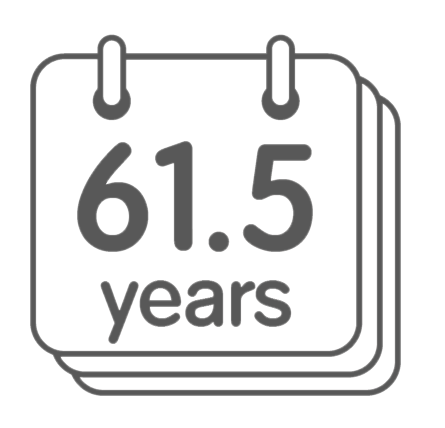 61.5
years