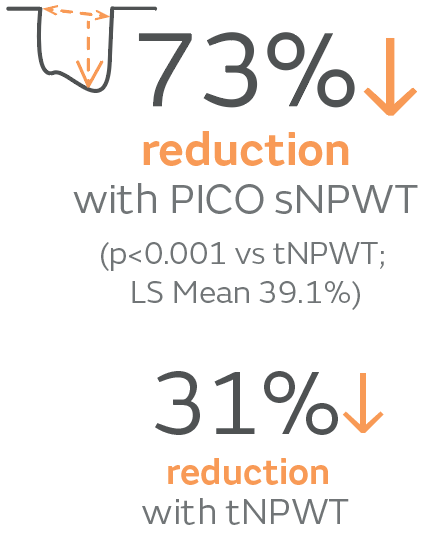 73%↓
reduction
with PICO sNPWT
(p<0.001 vs tNPWT; LS Mean 39.1%)

31%↓
reduction
with tNPWT