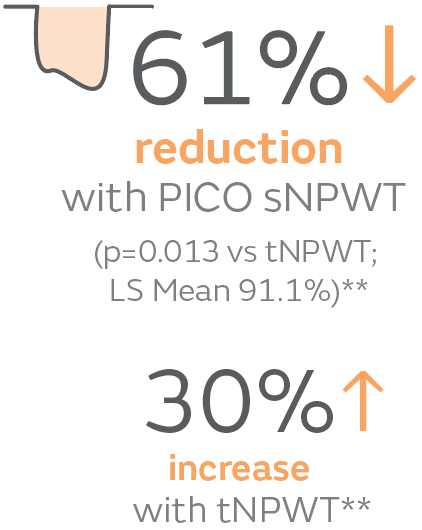 61%↓
reduction
with PICO sNPWT
(p=0.013 vs tNPWT; LS Mean 91.1%)**

30%↑
increase
with tNPWT**